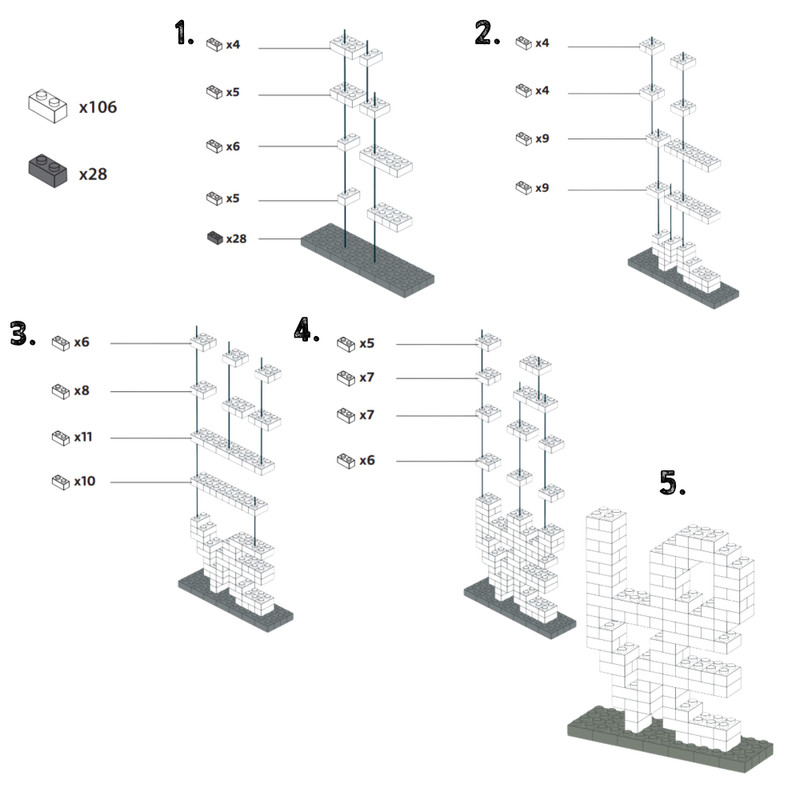 x106

x28

1.
x4
x5
x6
x5
x28

2.
x4
x4
x9
x9

3.
x6
x8
x11
x10

4.
x5
x7
x7
x6

5.